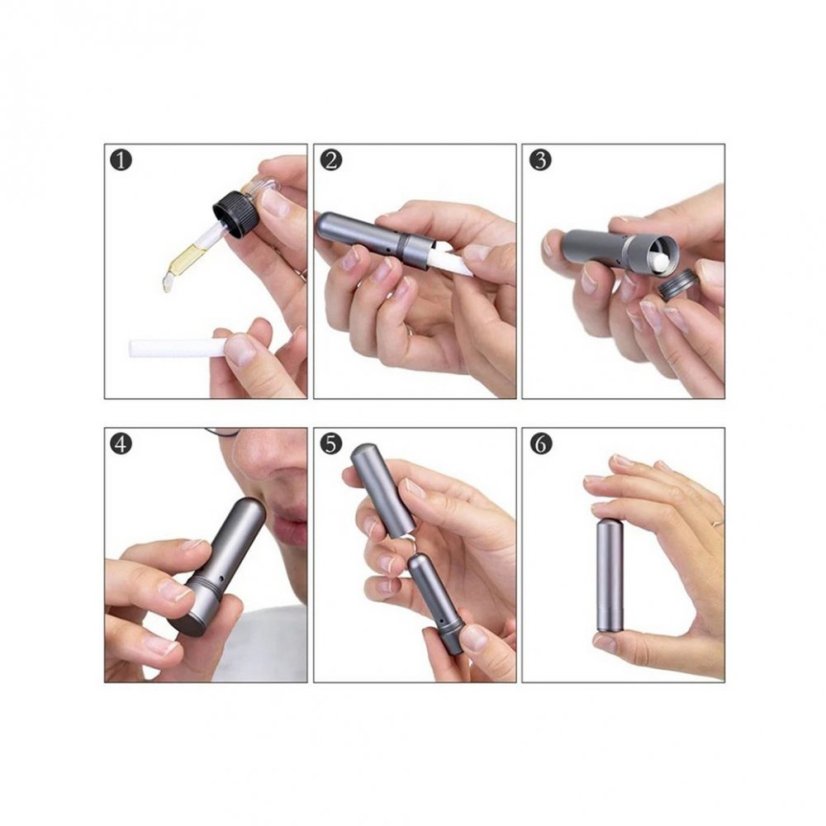 1

2

3

4

5

6